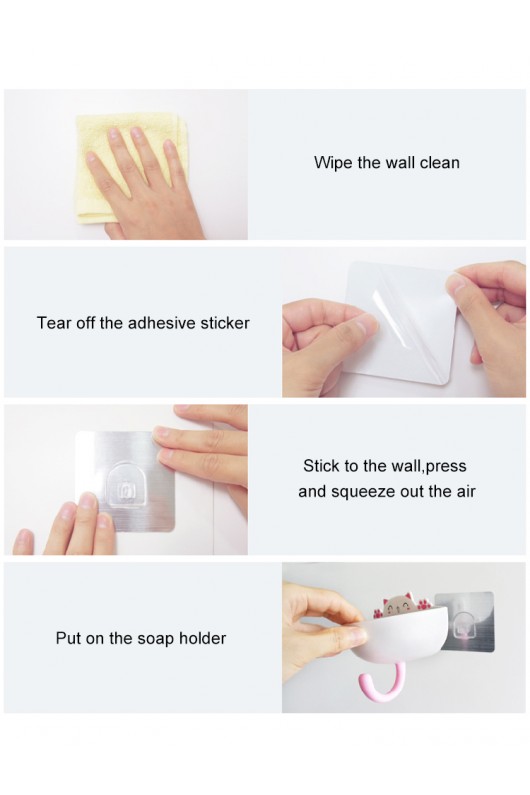 Wipe the wall clean

Tear off the adhesive sticker

Stick to the wall,press and squeeze out the air

Put on the soap holder